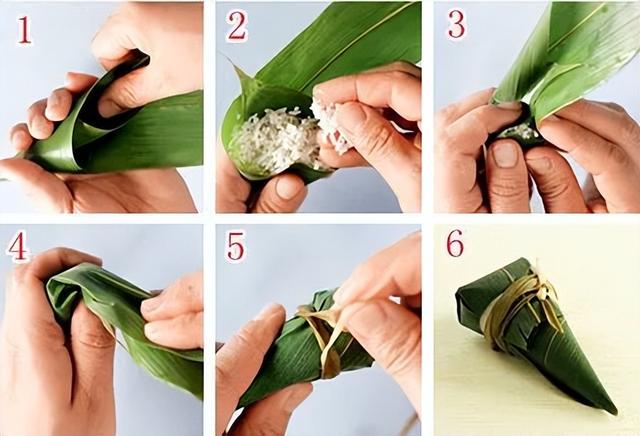 1

2

3

4

5

6